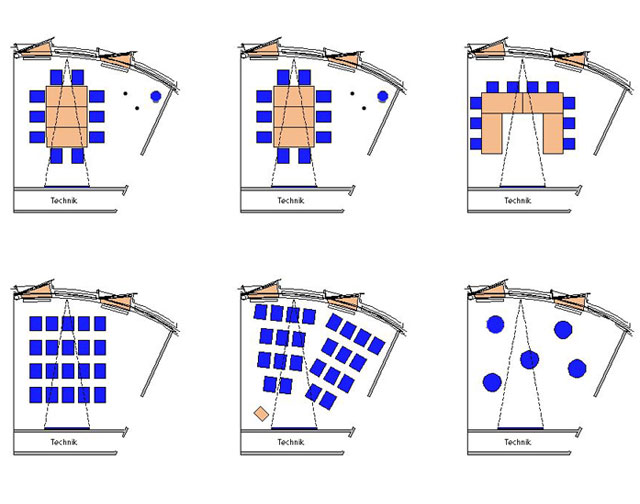 Technik

Technik

Technik

Technik

Technik

Technik